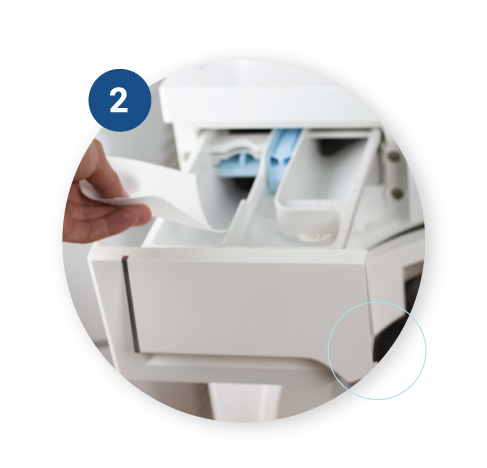 2