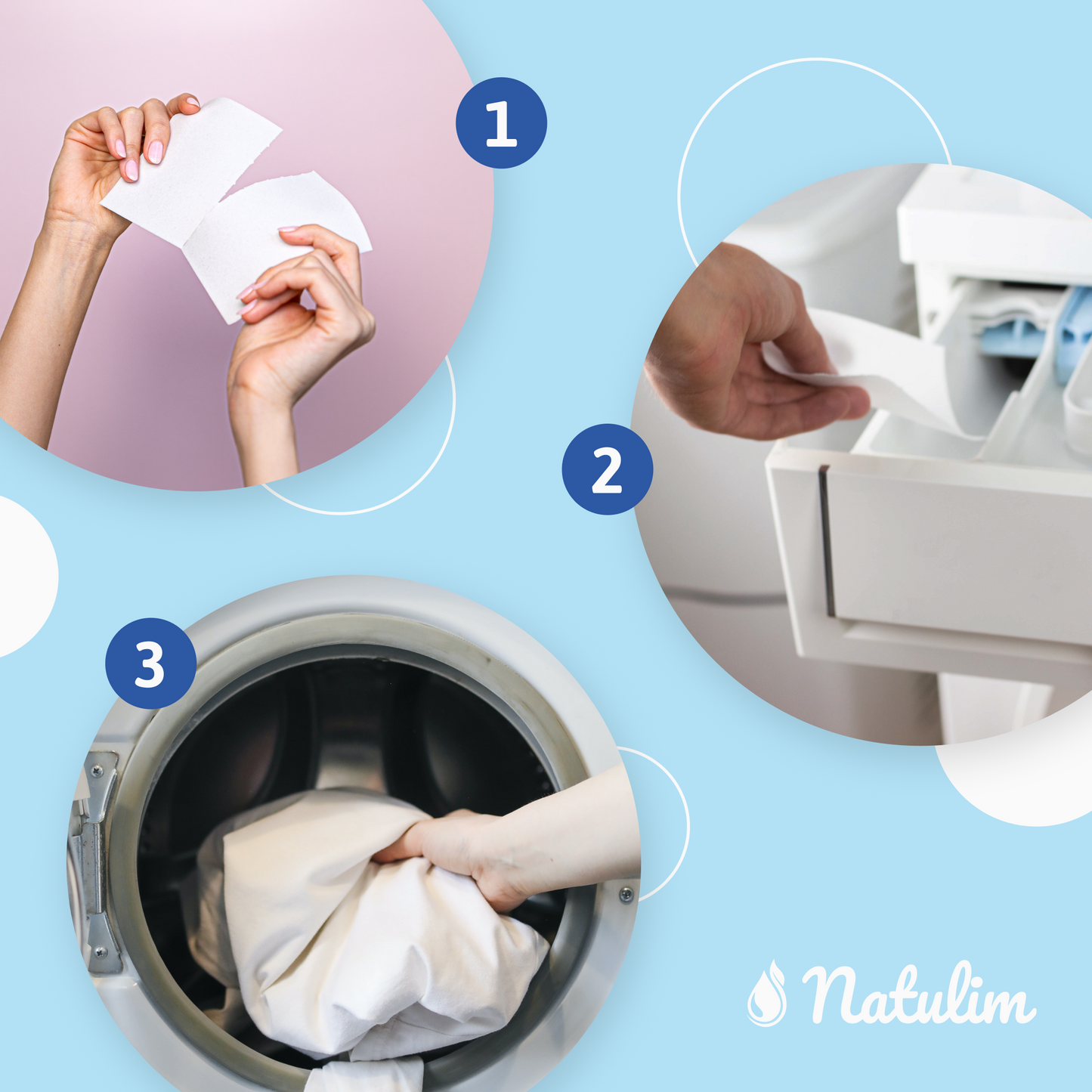 1

2

3

Natulim